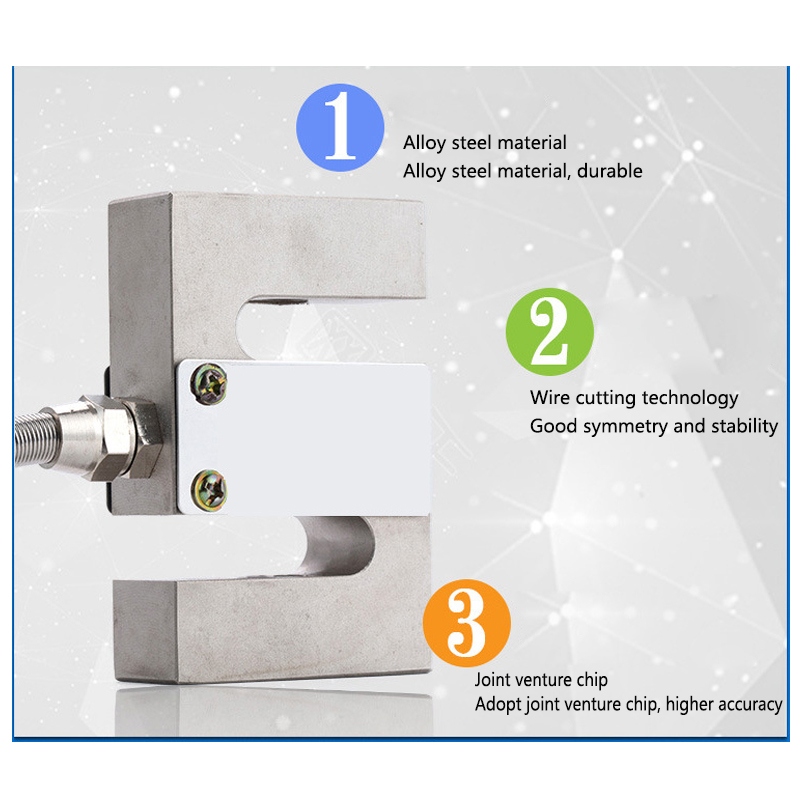 1
Alloy steel material
Alloy steel material, durable

2
Wire cutting technology
Good symmetry and stability

3
Joint venture chip
Adopt joint venture chip, higher accuracy